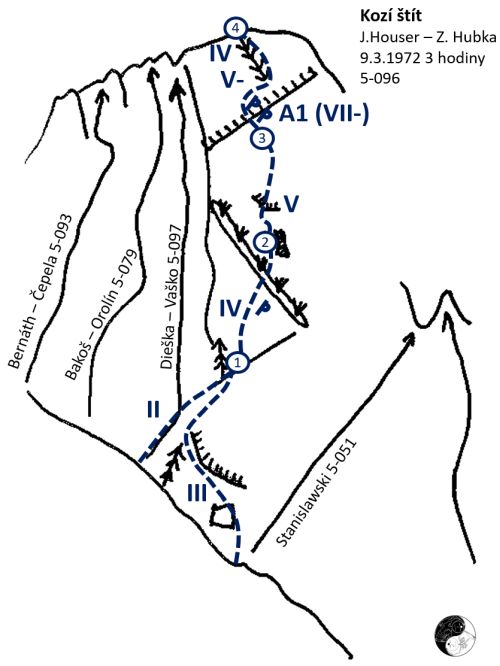 Kozí štít
J.Houser – Z. Hubka
9.3.1972 3 hodiny
5-096

4
IV
V-
A1 (VII-)
3
V
2
IV
1
II
III

Bernáth – Čepela 5-093
Bakoš – Orolín 5-079
Dieška – Vaško 5-097
Stanislawski 5-051