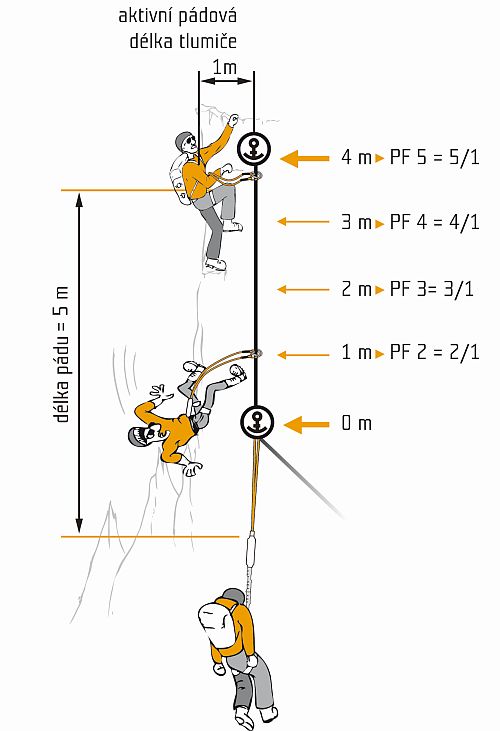 aktivní pádová délka tlumiče

1m

4 m ▸ PF 5 = 5/1

3 m ▸ PF 4 = 4/1

2 m ▸ PF 3= 3/1

1 m ▸ PF 2 = 2/1

0 m

délka pádu = 5 m