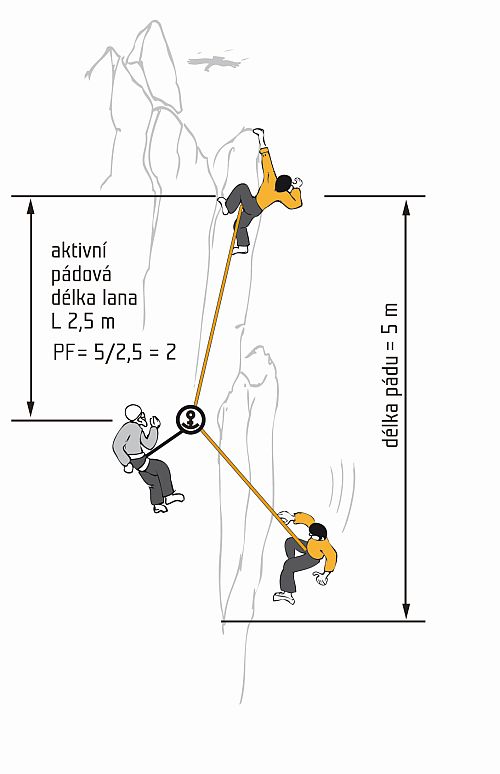 aktivní pádová délka lana L 2,5 m

PF= 5/2,5 = 2

délka pádu = 5 m