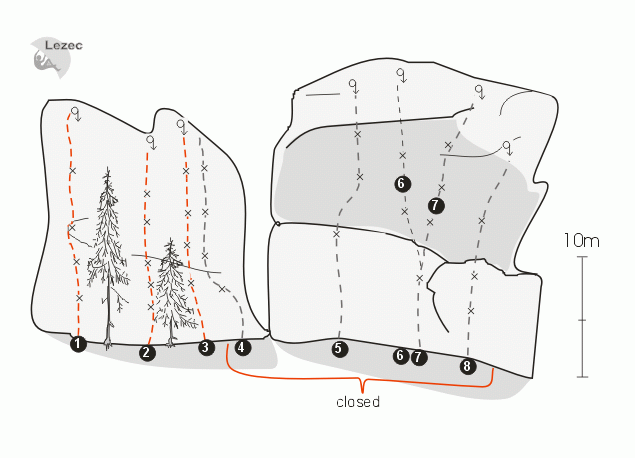 Lezec

6

7

10m

1

2

3

4

5

6

7

8

closed